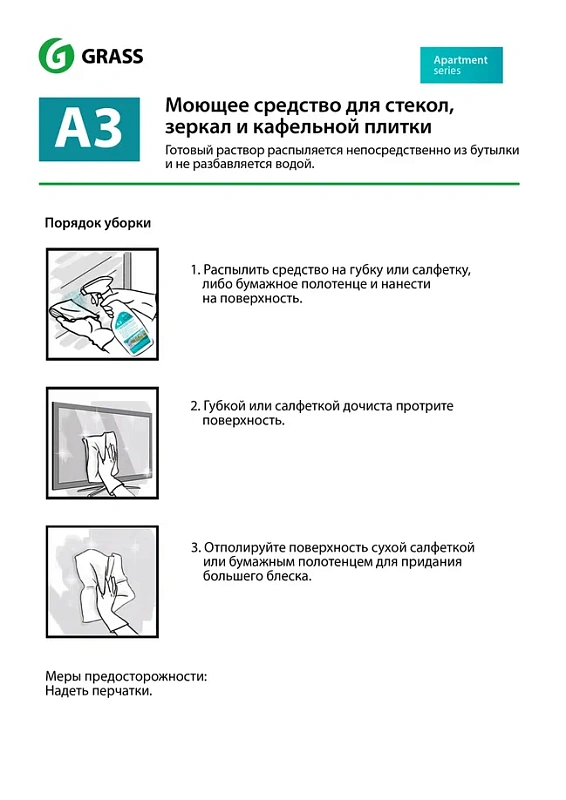 GRASS

Apartment series

A3

Моющее средство для стекол, зеркал и кафельной плитки

Готовый раствор распыляется непосредственно из бутылки и не разбавляется водой.

Порядок уборки

1. Распылить средство на губку или салфетку, либо бумажное полотенце и нанести на поверхность.

2. Губкой или салфеткой дочиста протрите поверхность.

3. Отполируйте поверхность сухой салфеткой или бумажным полотенцем для придания большего блеска.

Меры предосторожности:
Надеть перчатки.