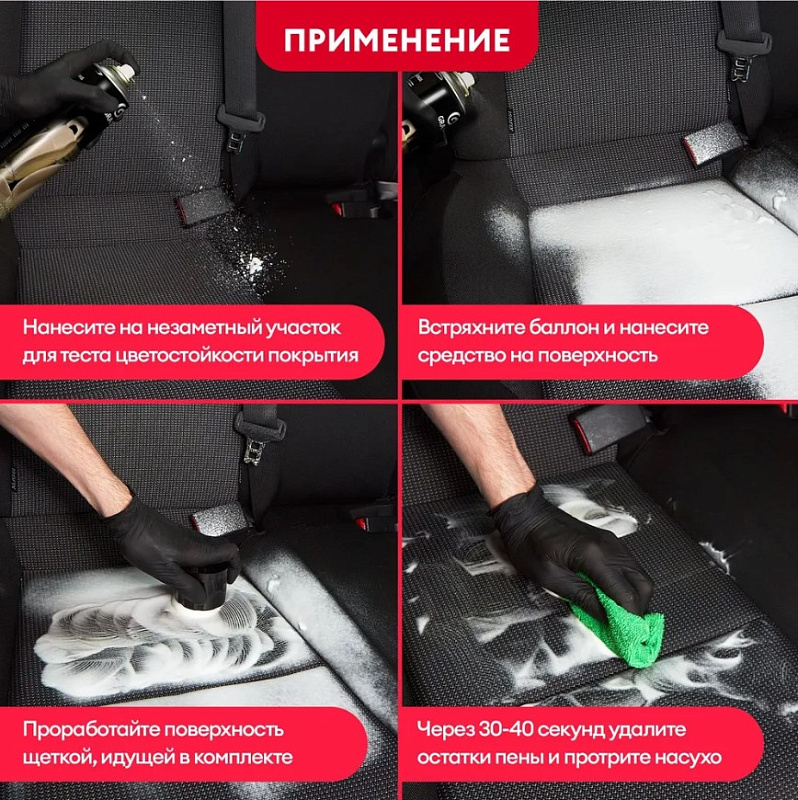 ПРИМЕНЕНИЕ

Нанесите на незаметный участок для теста цветостойкости покрытия

Встряхните баллон и нанесите средство на поверхность

Проработайте поверхность щеткой, идущей в комплекте

Через 30-40 секунд удалите остатки пены и протрите насухо