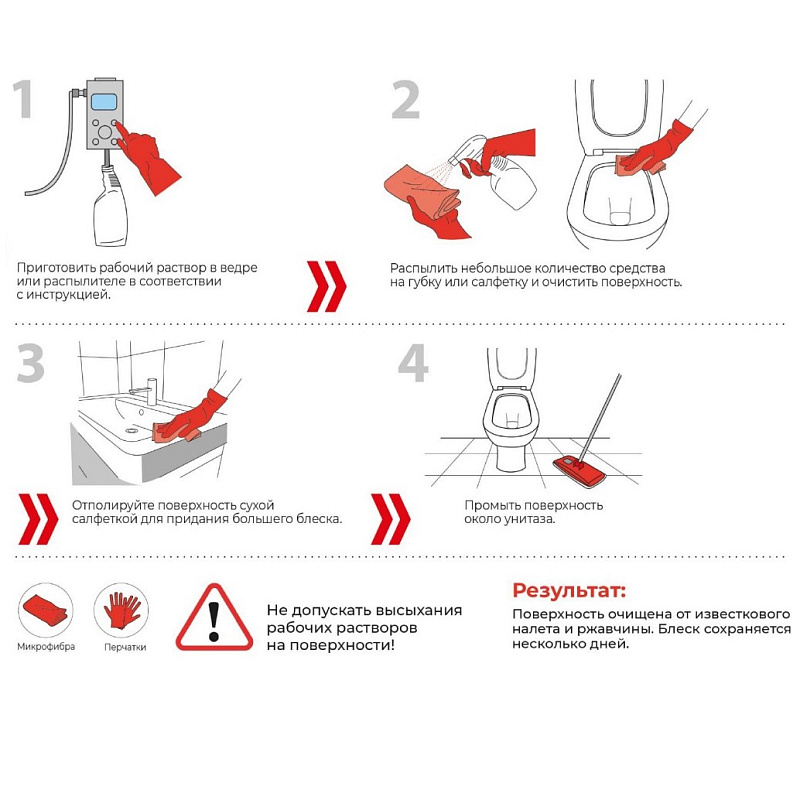 1

Приготовить рабочий раствор в ведре или распылителе в соответствии с инструкцией.

2

Распылить небольшое количество средства на губку или салфетку и очистить поверхность.

3

Отполируйте поверхность сухой салфеткой для придания большего блеска.

4

Промыть поверхность около унитаза.

Микрофибра

Перчатки

Не допускать высыхания рабочих растворов на поверхности!

Результат:

Поверхность очищена от известкового налета и ржавчины. Блеск сохраняется несколько дней.