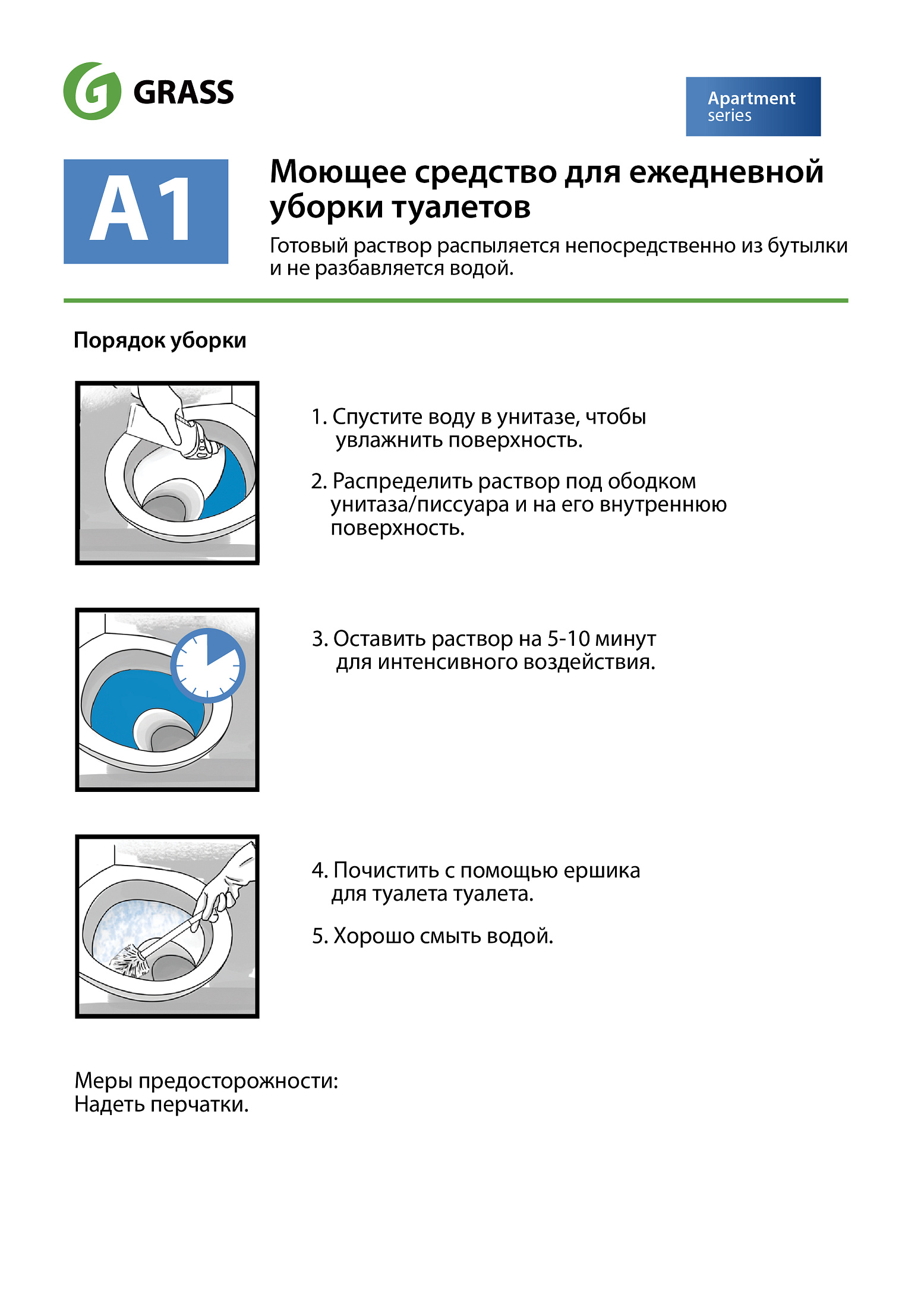 GRASS

Apartment series

A1

Моющее средство для ежедневной уборки туалетов

Готовый раствор распыляется непосредственно из бутылки и не разбавляется водой.

Порядок уборки

1. Спустите воду в унитазе, чтобы увлажнить поверхность.

2. Распределить раствор под ободком унитаза/писсуара и на его внутреннюю поверхность.

3. Оставить раствор на 5-10 минут для интенсивного воздействия.

4. Почистить с помощью ершика для туалета туалета.

5. Хорошо смыть водой.

Меры предосторожности:
Надеть перчатки.