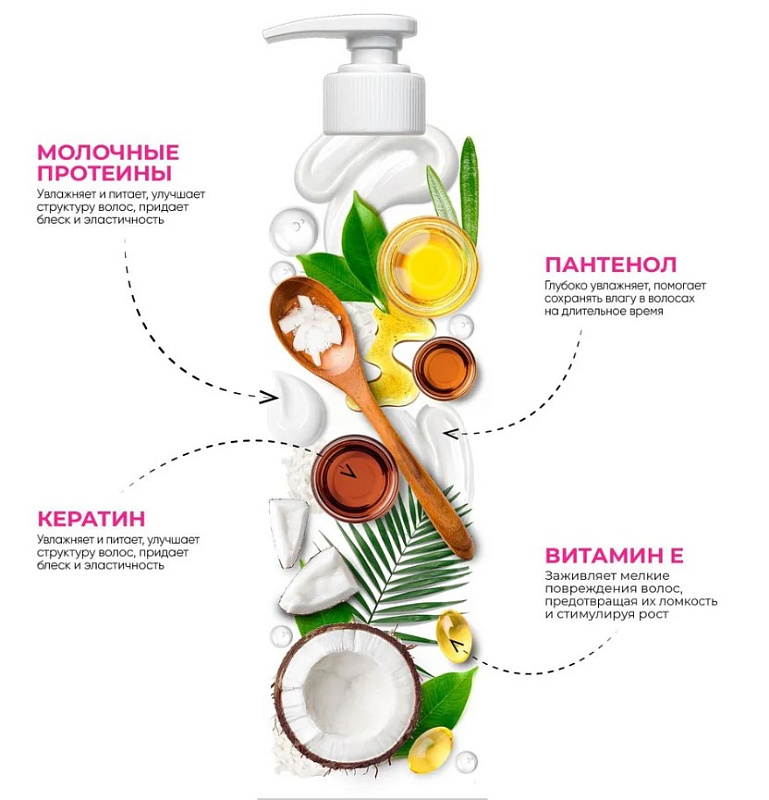 МОЛОЧНЫЕ ПРОТЕИНЫ
Увлажняет и питает, улучшает структуру волос, придает блеск и эластичность

ПАНТЕНОЛ
Глубоко увлажняет, помогает сохранять влагу в волосах на длительное время

КЕРАТИН
Увлажняет и питает, улучшает структуру волос, придает блеск и эластичность

ВИТАМИН Е
Заживляет мелкие повреждения волос, предотвращая их ломкость и стимулируя рост