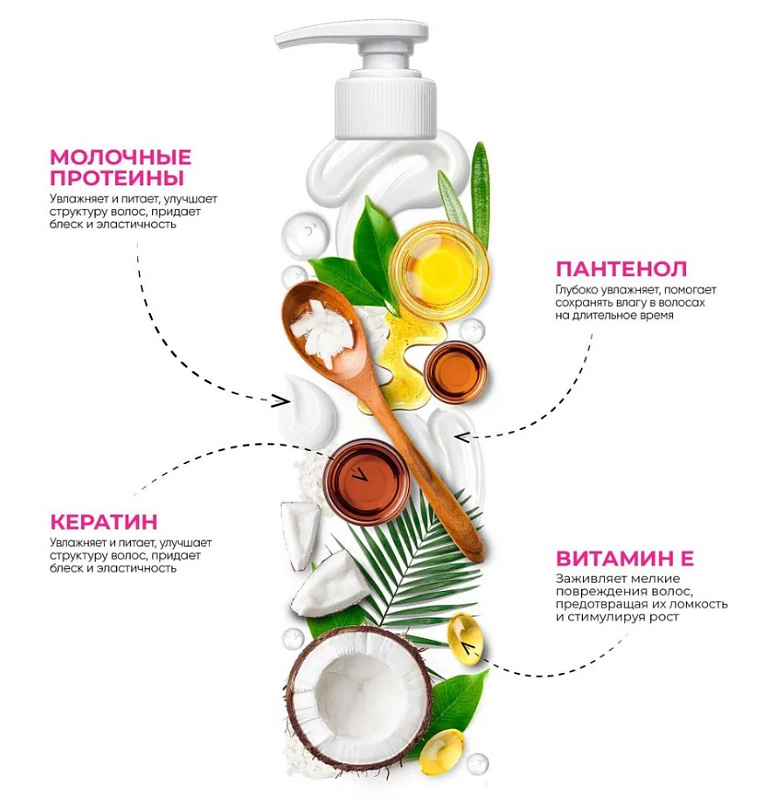 МОЛОЧНЫЕ ПРОТЕИНЫ
Увлажняет и питает, улучшает структуру волос, придает блеск и эластичность

ПАНТЕНОЛ
Глубоко увлажняет, помогает сохранять влагу в волосах на длительное время

КЕРАТИН
Увлажняет и питает, улучшает структуру волос, придает блеск и эластичность

ВИТАМИН Е
Заживляет мелкие повреждения волос, предотвращая их ломкость и стимулируя рост