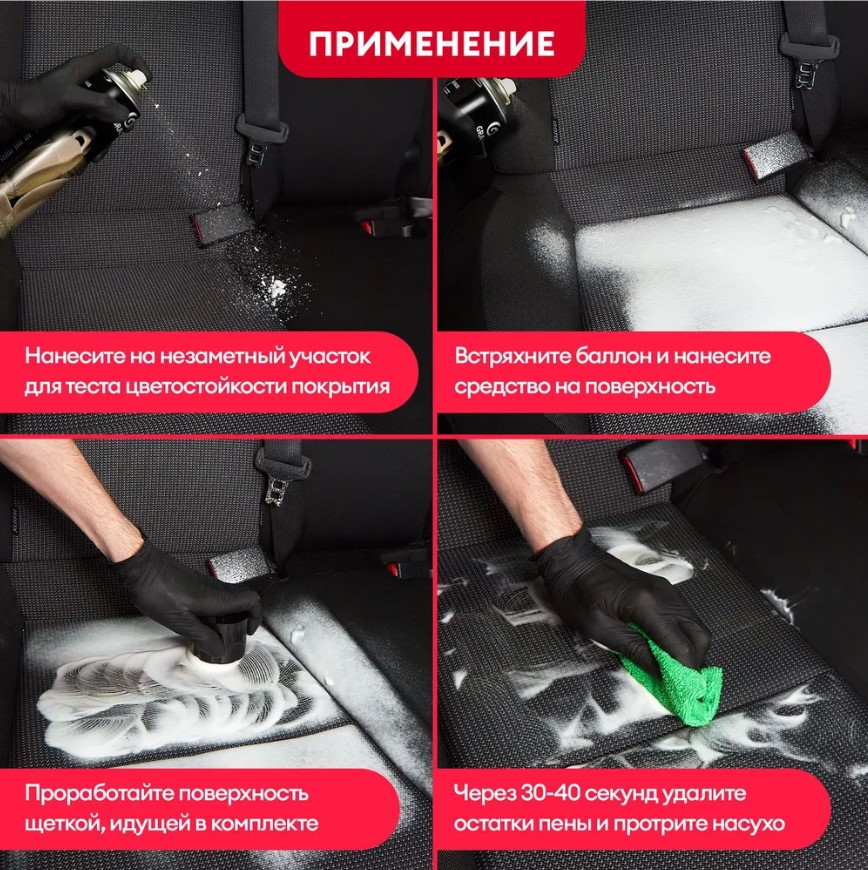 ПРИМЕНЕНИЕ

Нанесите на незаметный участок для теста цветостойкости покрытия

Встряхните баллон и нанесите средство на поверхность

Проработайте поверхность щеткой, идущей в комплекте

Через 30-40 секунд удалите остатки пены и протрите насухо