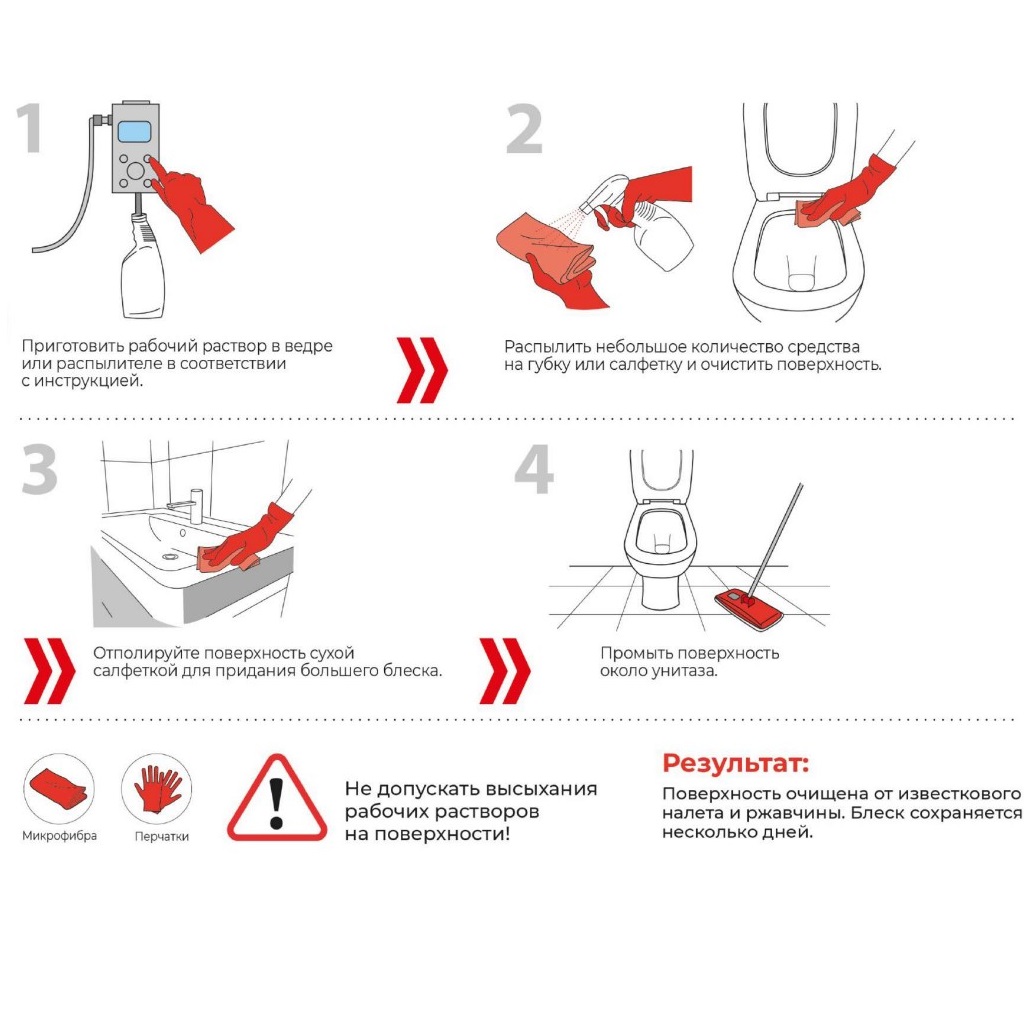 1

Приготовить рабочий раствор в ведре или распылителе в соответствии с инструкцией.

2

Распылить небольшое количество средства на губку или салфетку и очистить поверхность.

3

Отполируйте поверхность сухой салфеткой для придания большего блеска.

4

Промыть поверхность около унитаза.

Микрофибра

Перчатки

Не допускать высыхания рабочих растворов на поверхности!

Результат:

Поверхность очищена от известкового налета и ржавчины. Блеск сохраняется несколько дней.