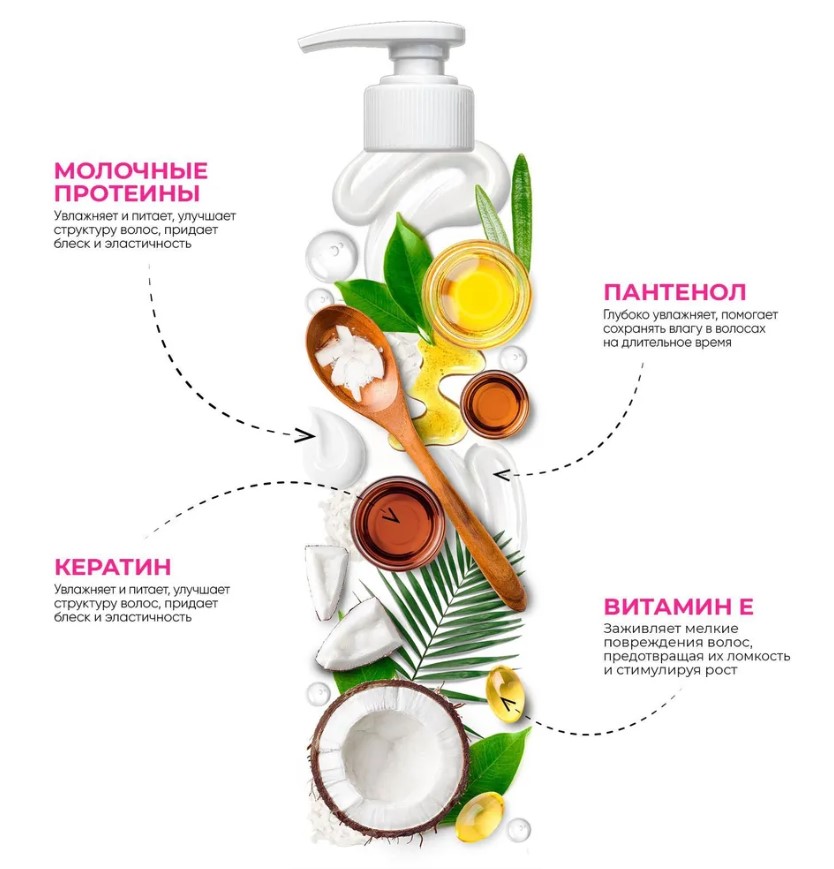 МОЛОЧНЫЕ ПРОТЕИНЫ
Увлажняет и питает, улучшает структуру волос, придает блеск и эластичность

ПАНТЕНОЛ
Глубоко увлажняет, помогает сохранять влагу в волосах на длительное время

КЕРАТИН
Увлажняет и питает, улучшает структуру волос, придает блеск и эластичность

ВИТАМИН Е
Заживляет мелкие повреждения волос, предотвращая их ломкость и стимулируя рост